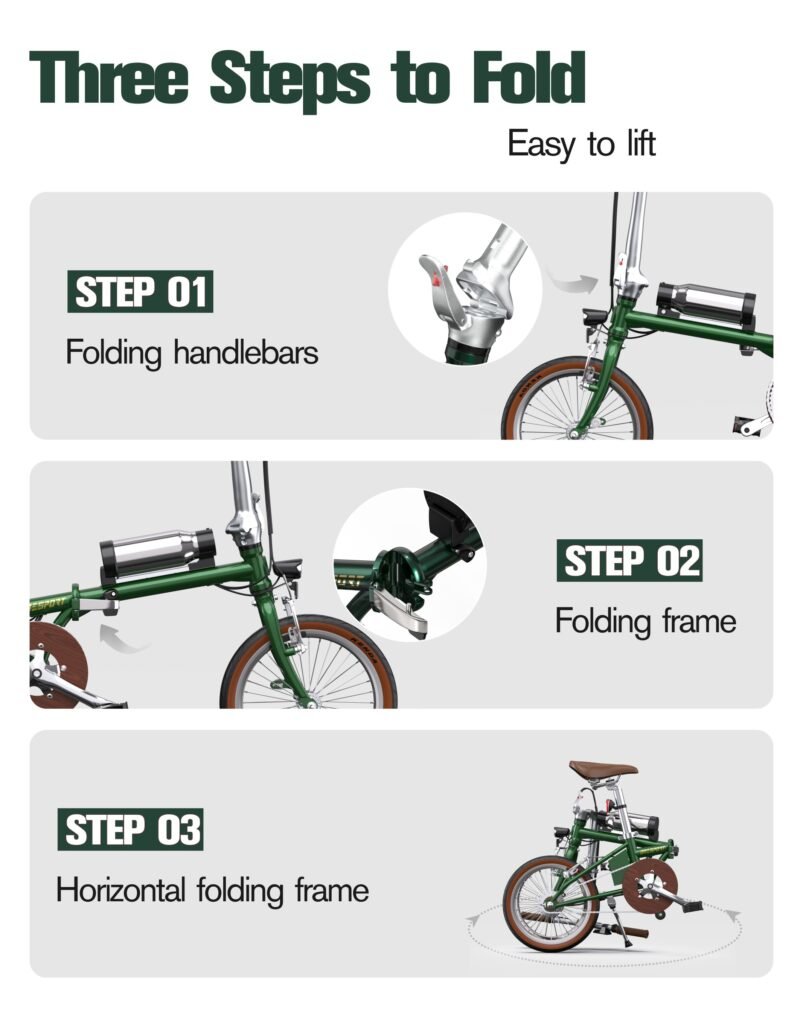 Three Steps to Fold

Easy to lift

STEP 01

Folding handlebars

STEP 02

Folding frame

STEP 03

Horizontal folding frame